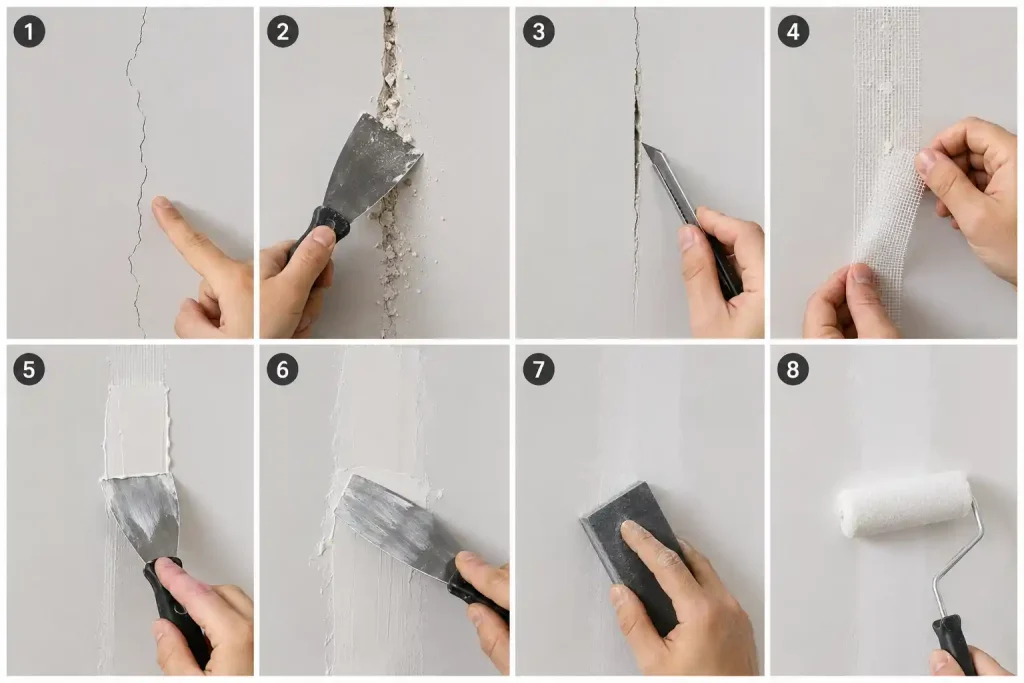 1

2

3

4

5

6

7

8